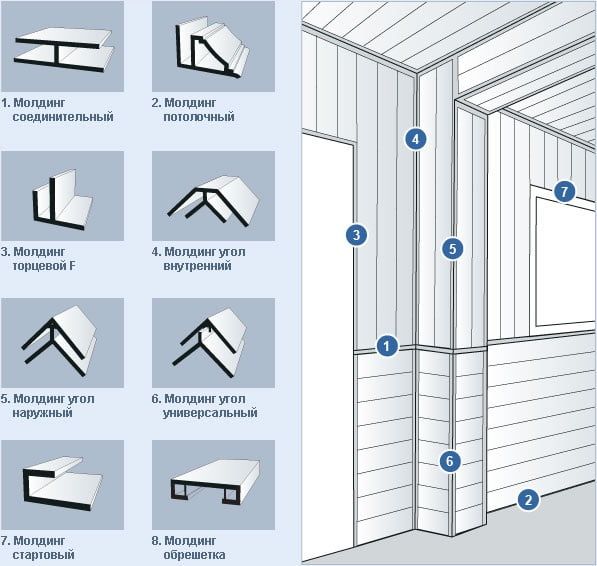 1. Молдинг соединительный

2. Молдинг потолочный

3. Молдинг торцевой F

4. Молдинг угол внутренний

5. Молдинг угол наружный

6. Молдинг угол универсальный

7. Молдинг стартовый

8. Молдинг обрешетка

4

7

3

5

1

6

2